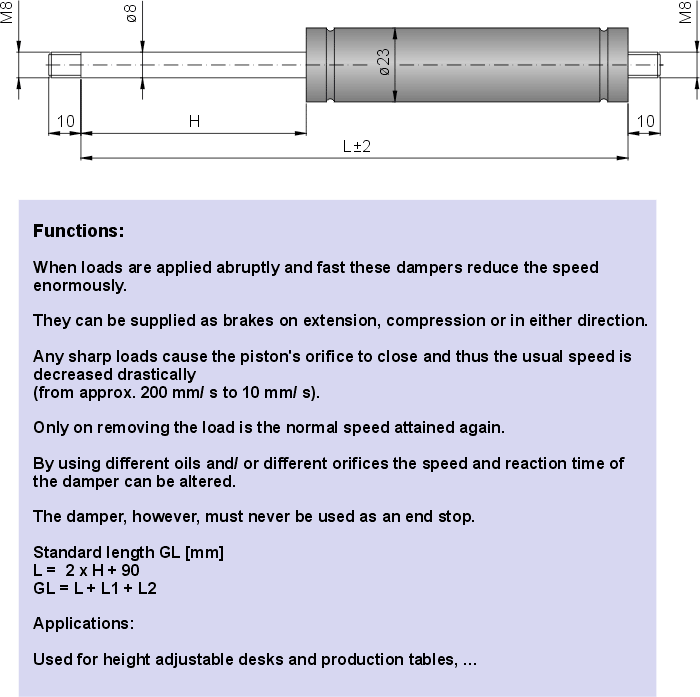 M8

ø8

ø23

M8

10

H

10

L±2

**Functions:**

When loads are applied abruptly and fast these dampers reduce the speed enormously.

They can be supplied as brakes on extension, compression or in either direction.

Any sharp loads cause the piston's orifice to close and thus the usual speed is decreased drastically
(from approx. 200 mm/ s to 10 mm/ s).

Only on removing the load is the normal speed attained again.

By using different oils and/ or different orifices the speed and reaction time of the damper can be altered.

The damper, however, must never be used as an end stop.

Standard length GL [mm]
L = 2 x H + 90
GL = L + L1 + L2

Applications:

Used for height adjustable desks and production tables, ...